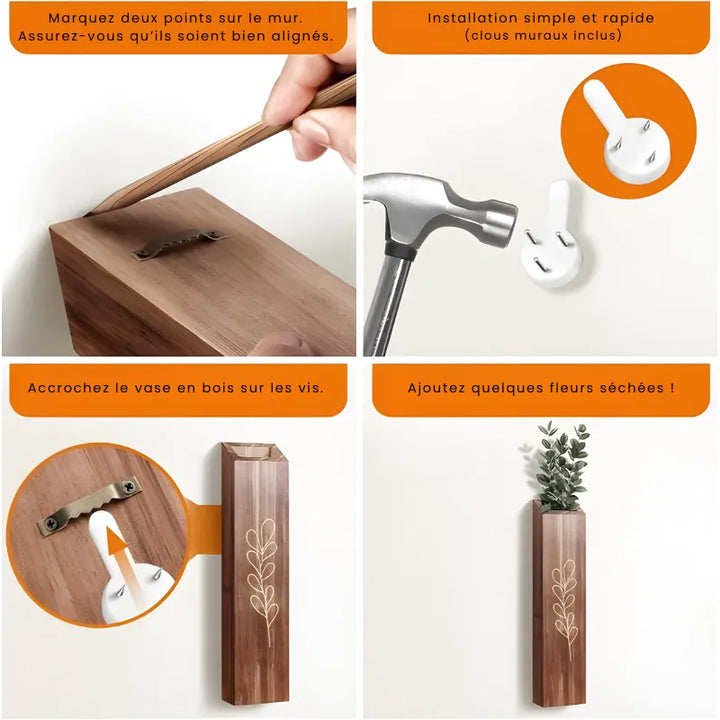 Marquez deux points sur le mur.
Assurez-vous qu'ils soient bien alignés.

Installation simple et rapide
(clous muraux inclus)

Accrochez le vase en bois sur les vis.

Ajoutez quelques fleurs séchées !