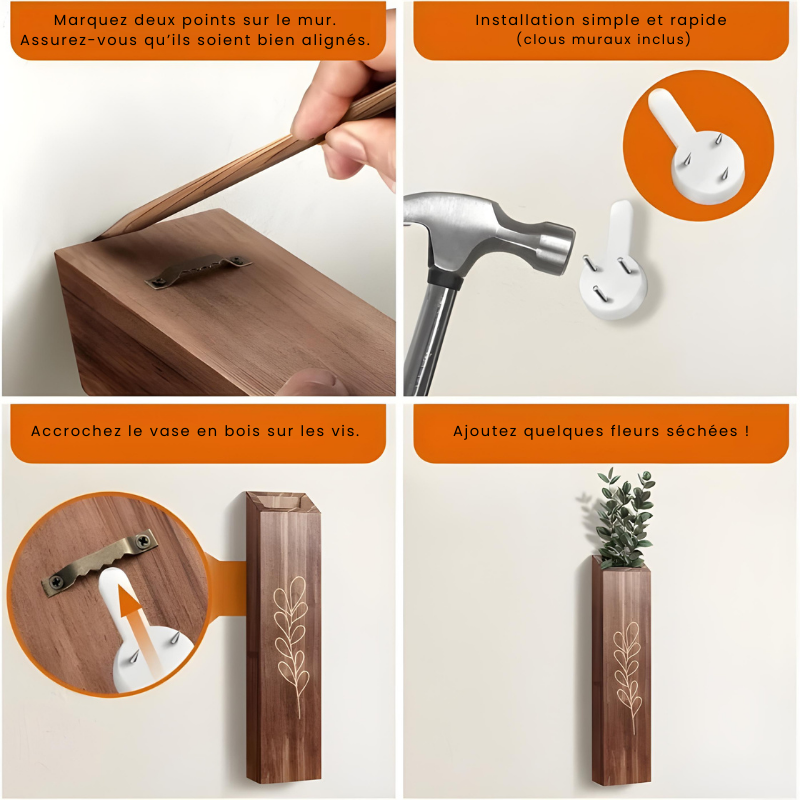 Marquez deux points sur le mur.
Assurez-vous qu'ils soient bien alignés.

Installation simple et rapide
(clous muraux inclus)

Accrochez le vase en bois sur les vis.

Ajoutez quelques fleurs séchées !