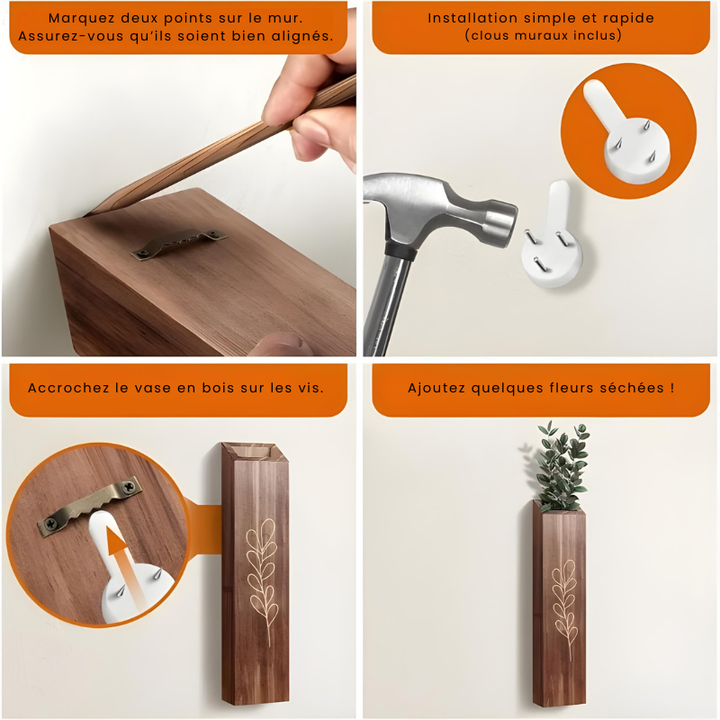 Marquez deux points sur le mur.
Assurez-vous qu'ils soient bien alignés.

Installation simple et rapide
(clous muraux inclus)

Accrochez le vase en bois sur les vis.

Ajoutez quelques fleurs séchées !