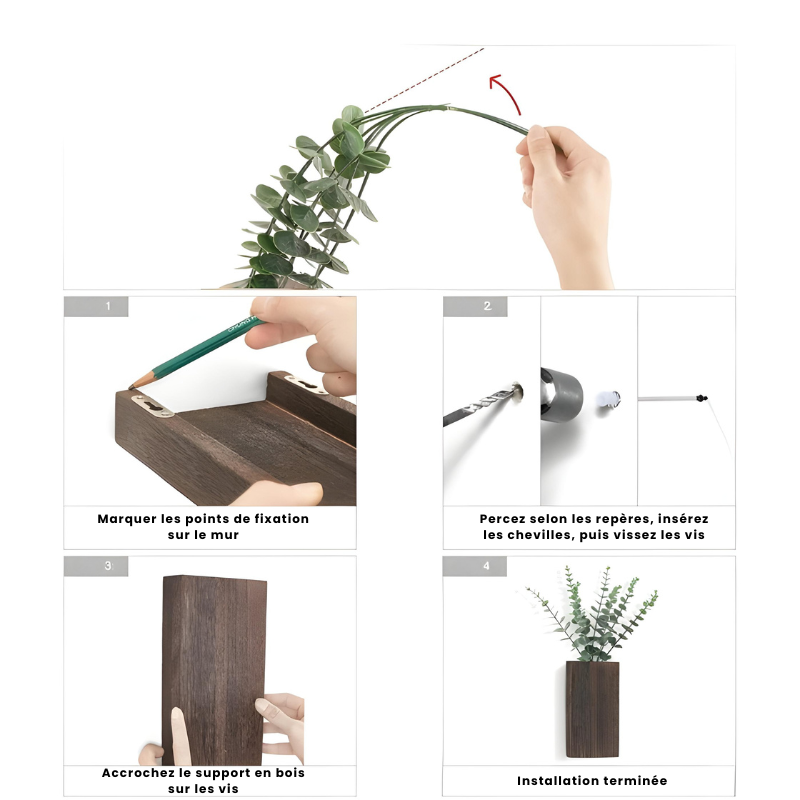 1

Marquer les points de fixation sur le mur

2

Percez selon les repères, insérez les chevilles, puis vissez les vis

3

Accrochez le support en bois sur les vis

4

Installation terminée