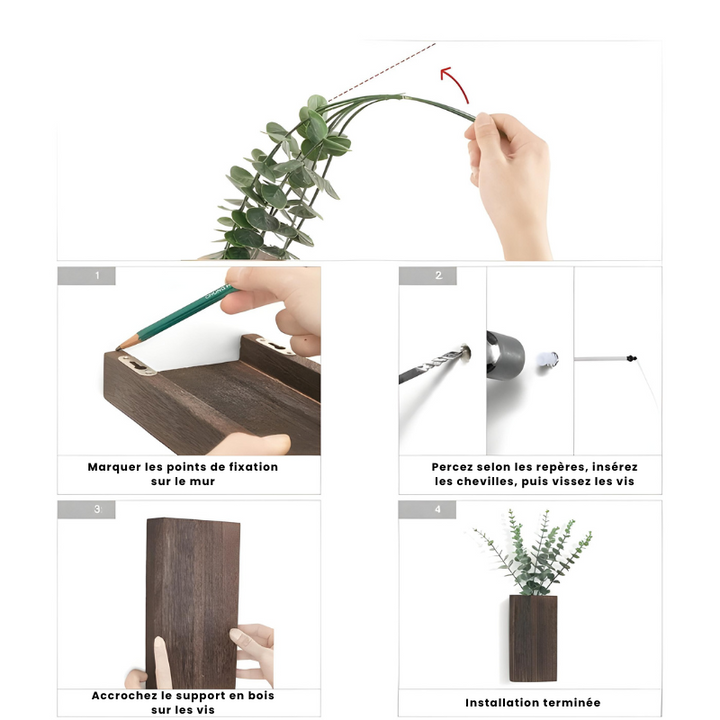 1

Marquer les points de fixation sur le mur

2

Percez selon les repères, insérez les chevilles, puis vissez les vis

3

Accrochez le support en bois sur les vis

4

Installation terminée