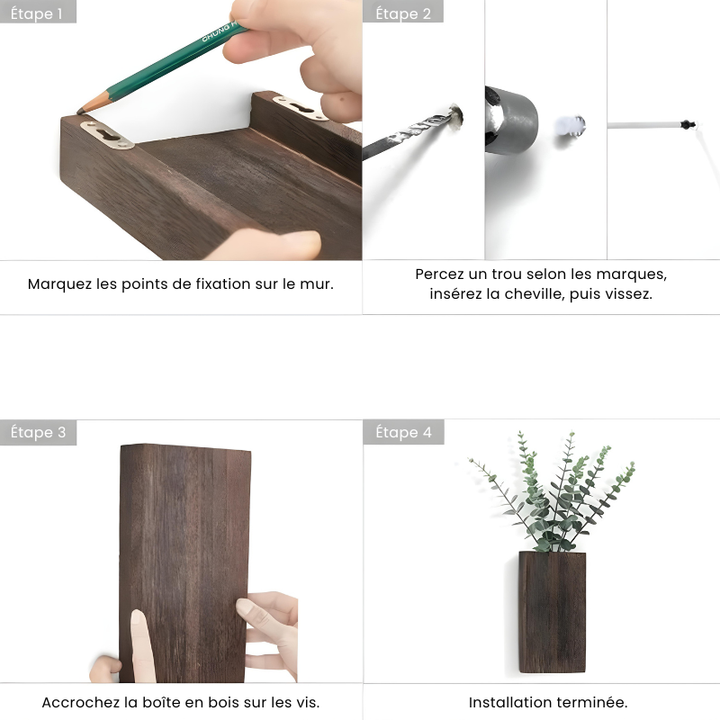 Étape 1

CHUNG H

Marquez les points de fixation sur le mur.

Étape 2

Percez un trou selon les marques, insérez la cheville, puis vissez.

Étape 3

Accrochez la boîte en bois sur les vis.

Étape 4

Installation terminée.